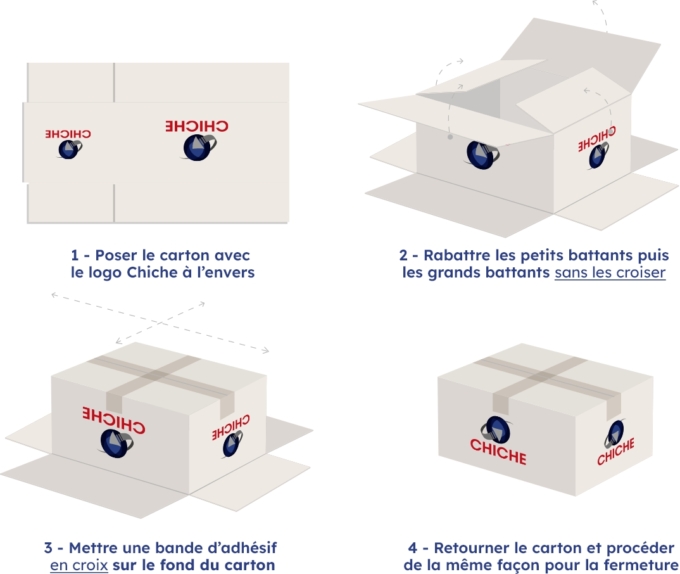 CHICHE

CHICHE

1 - Poser le carton avec le logo Chiche à l'envers

CHICHE

2 - Rabattre les petits battants puis les grands battants sans les croiser

CHICHE

CHICHE

3 - Mettre une bande d'adhésif en croix sur le fond du carton

CHICHE

CHICHE

4 - Retourner le carton et procéder de la même façon pour la fermeture